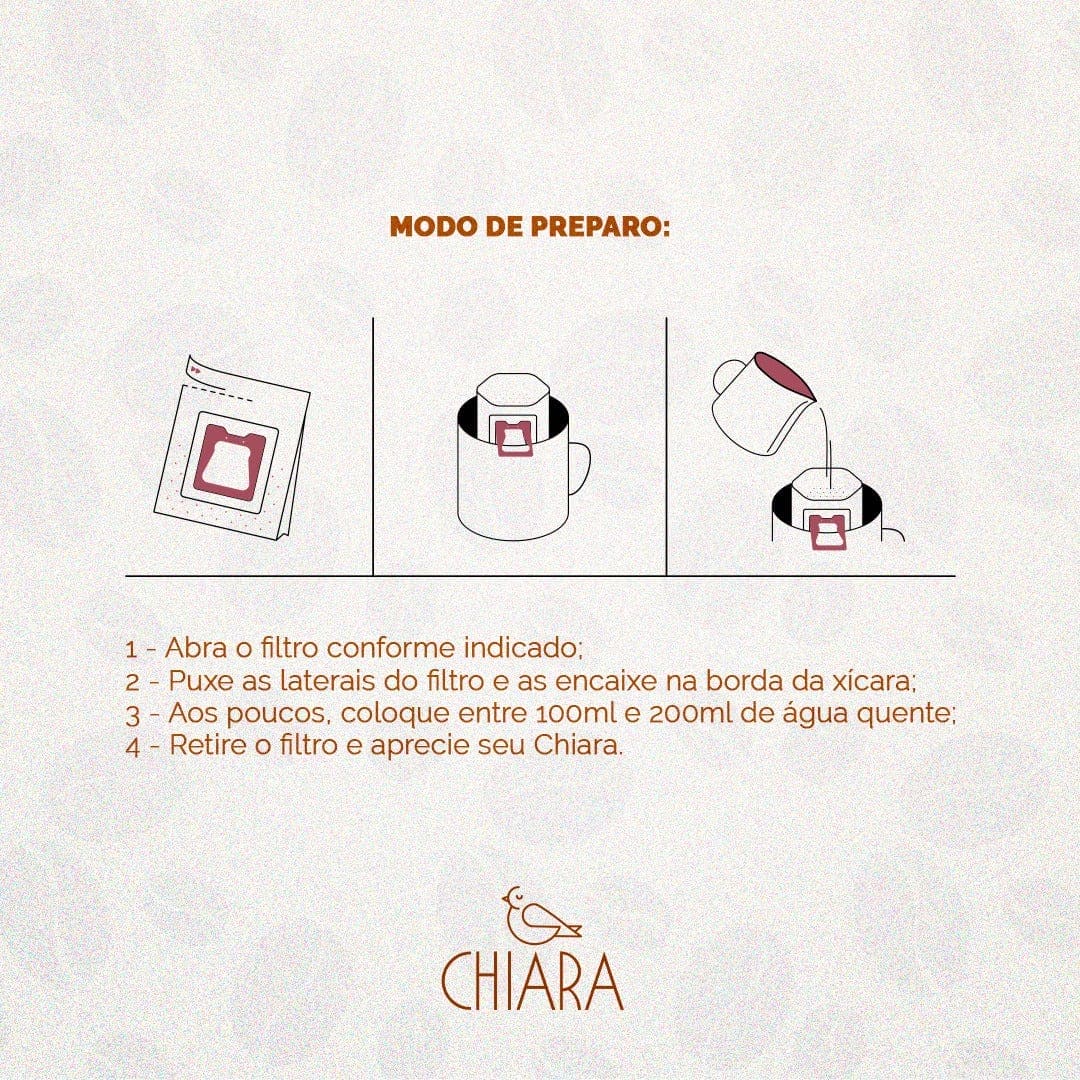 MODO DE PREPARO:

1 - Abra o filtro conforme indicado;
2 - Puxe as laterais do filtro e as encaixe na borda da xícara;
3 - Aos poucos, coloque entre 100ml e 200ml de água quente;
4 - Retire o filtro e aprecie seu Chiara.

CHIARA